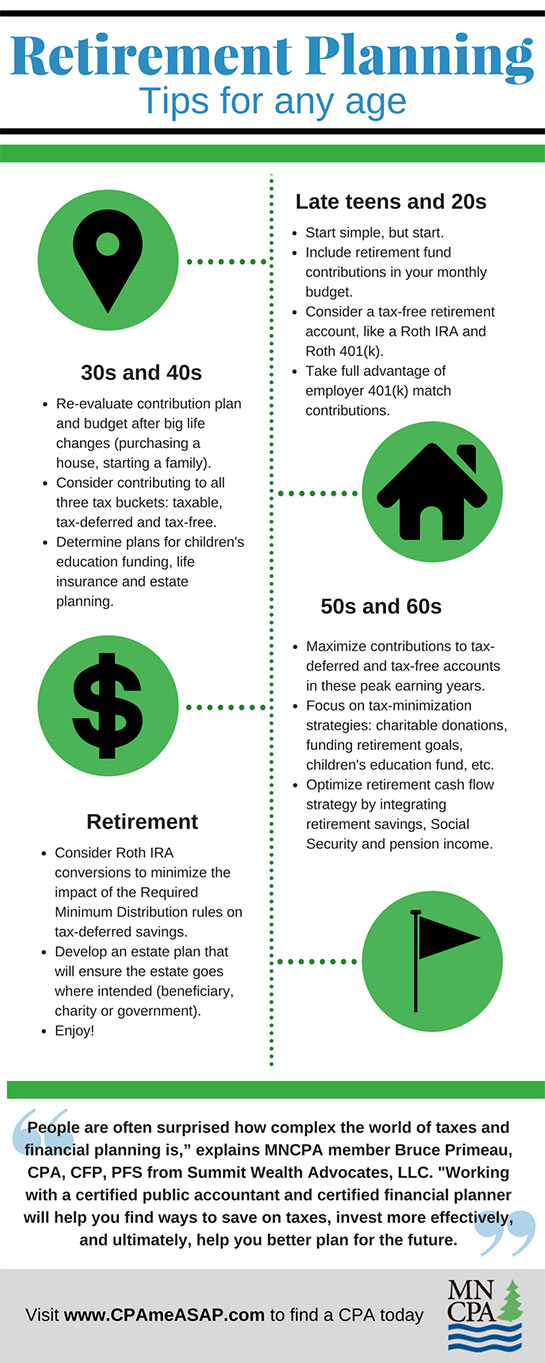 Retirement Planning
Tips for any age

Late teens and 20s

- Start simple, but start.
- Include retirement fund contributions in your monthly budget.
- Consider a tax-free retirement account, like a Roth IRA and Roth 401(k).
- Take full advantage of employer 401(k) match contributions.

30s and 40s

- Re-evaluate contribution plan and budget after big life changes (purchasing a house, starting a family).
- Consider contributing to all three tax buckets: taxable, tax-deferred and tax-free.
- Determine plans for children's education funding, life insurance and estate planning.

50s and 60s

- Maximize contributions to tax-deferred and tax-free accounts in these peak earning years.
- Focus on tax-minimization strategies: charitable donations, funding retirement goals, children's education fund, etc.
- Optimize retirement cash flow strategy by integrating retirement savings, Social Security and pension income.

Retirement

- Consider Roth IRA conversions to minimize the impact of the Required Minimum Distribution rules on tax-deferred savings.
- Develop an estate plan that will ensure the estate goes where intended (beneficiary, charity or government).
- Enjoy!

People are often surprised how complex the world of taxes and financial planning is," explains MNCPA member Bruce Primeau, CPA, CFP, PFS from Summit Wealth Advocates, LLC. "Working with a certified public accountant and certified financial planner will help you find ways to save on taxes, invest more effectively, and ultimately, help you better plan for the future.

Visit www.CPAmeASAP.com to find a CPA today

MN CPA